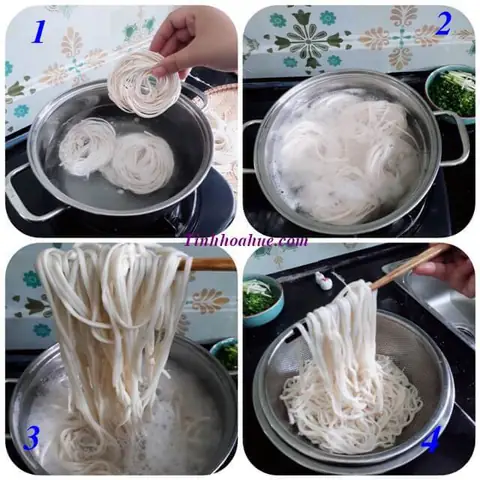 1
2
Tinhhoahue.com
3
4