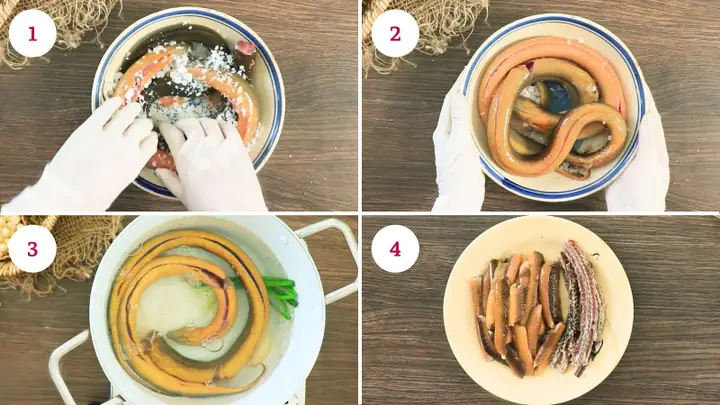 1

2

3

4