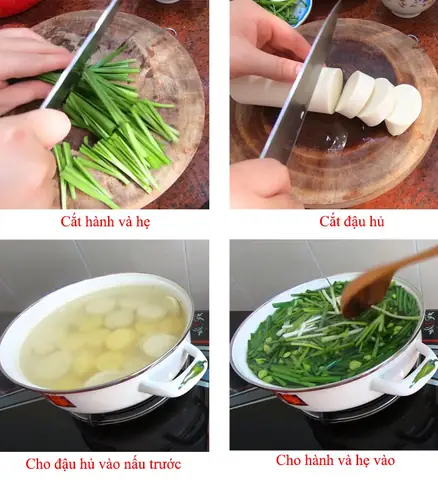 Cắt hành và hẹ

Cắt đậu hủ

Cho đậu hủ vào nấu trước

Cho hành và hẹ vào